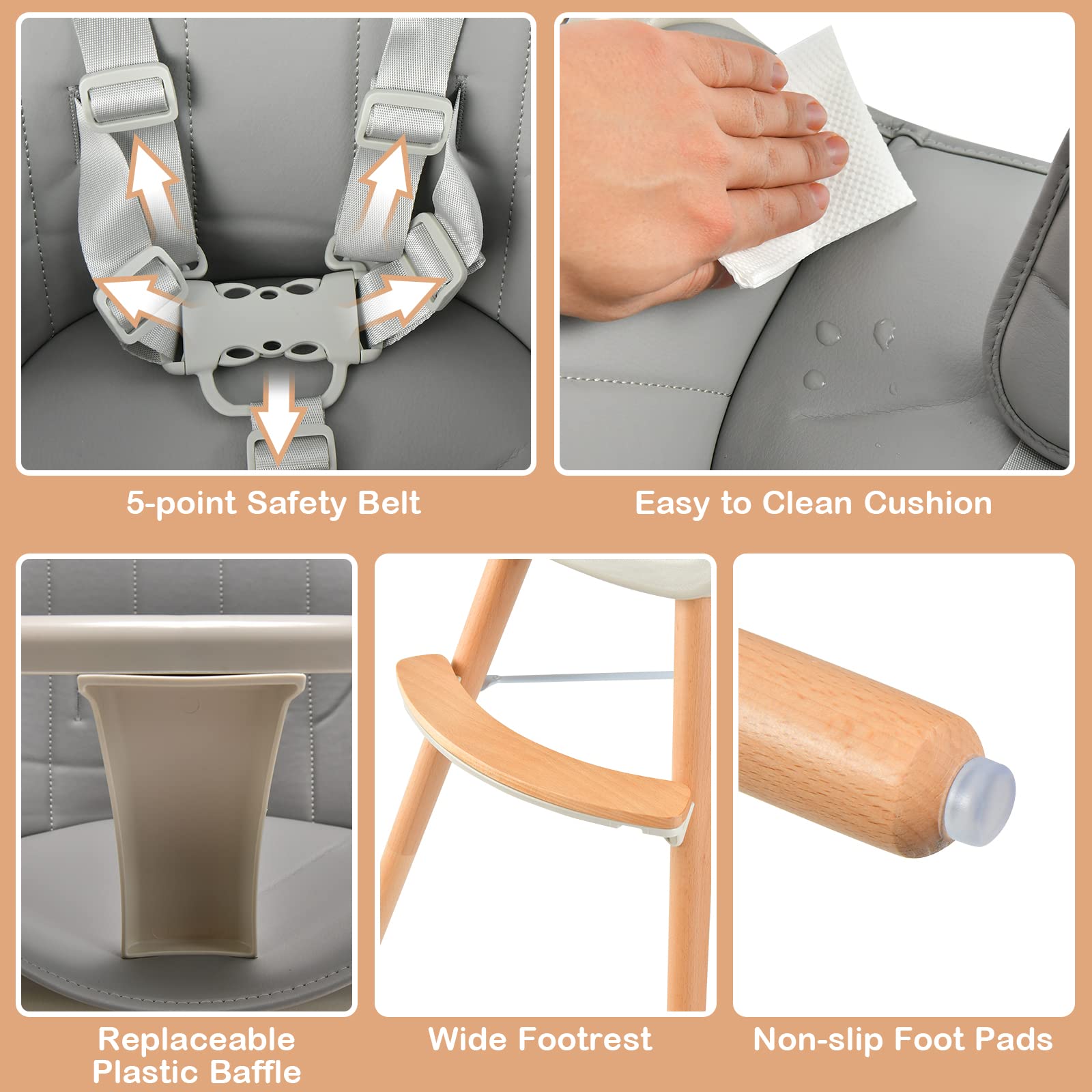 5-point Safety Belt

Easy to Clean Cushion

Replaceable Plastic Baffle

Wide Footrest

Non-slip Foot Pads