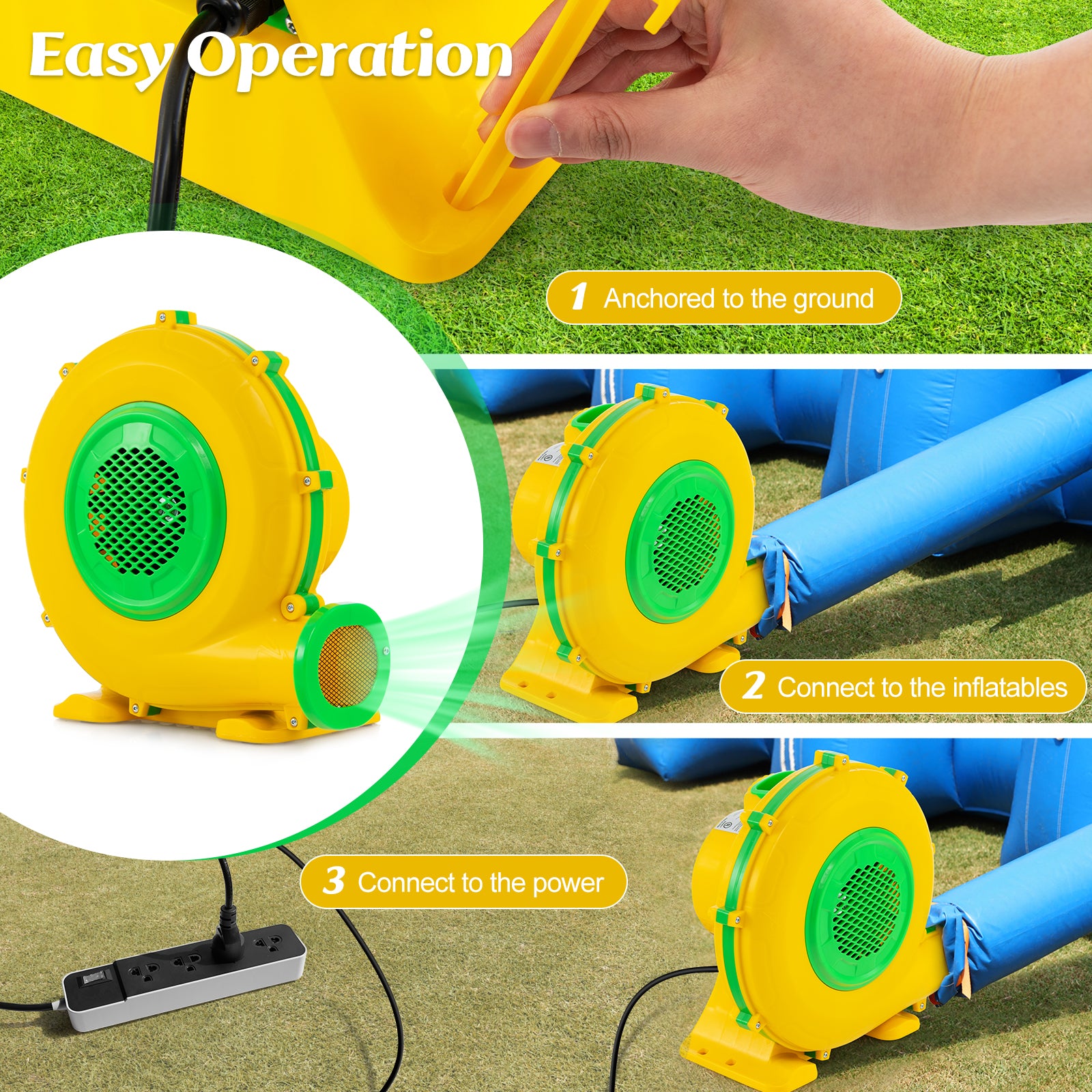 Easy Operation

1 Anchored to the ground

2 Connect to the inflatables

3 Connect to the power