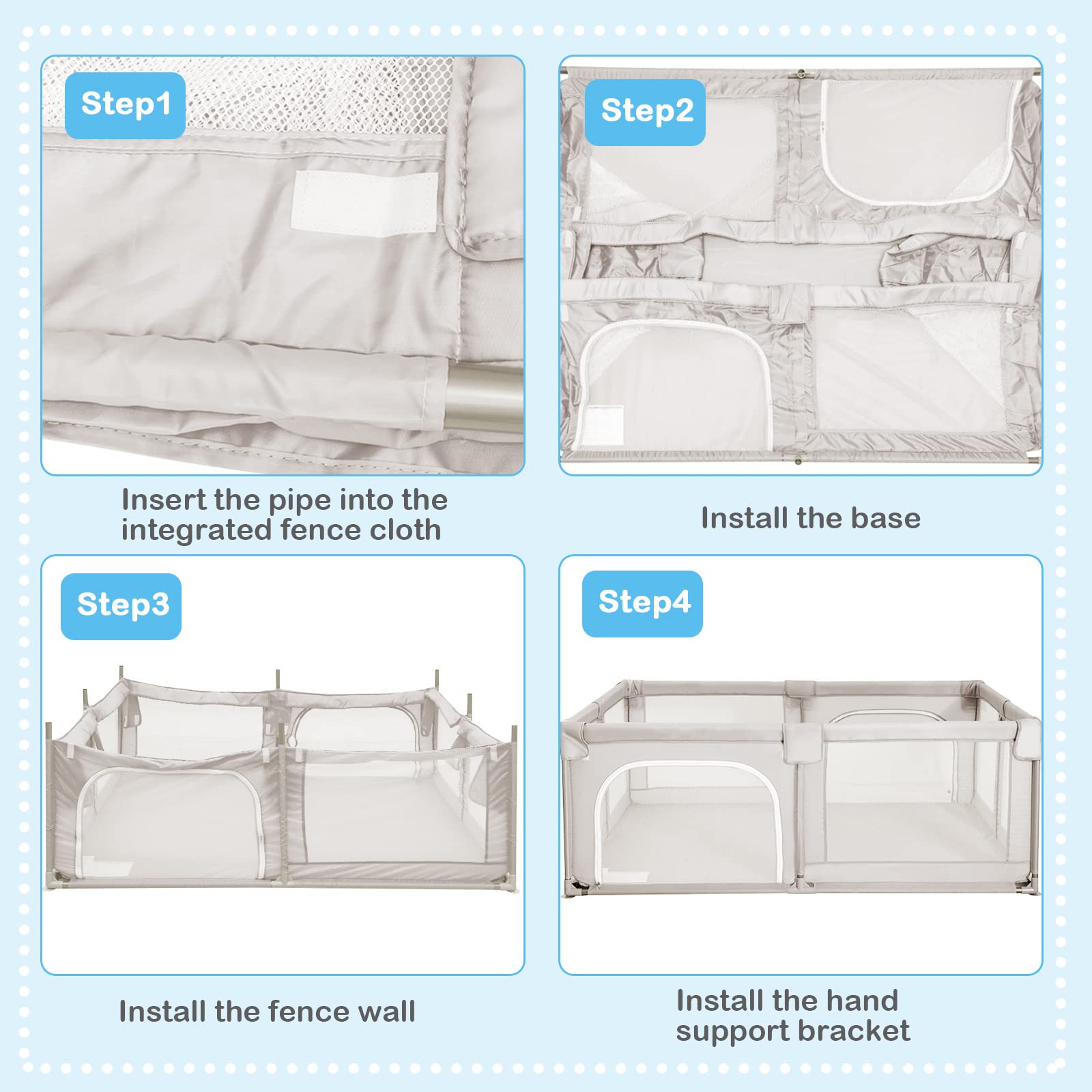 Step1

Insert the pipe into the integrated fence cloth

Step2

Install the base

Step3

Install the fence wall

Step4

Install the hand support bracket